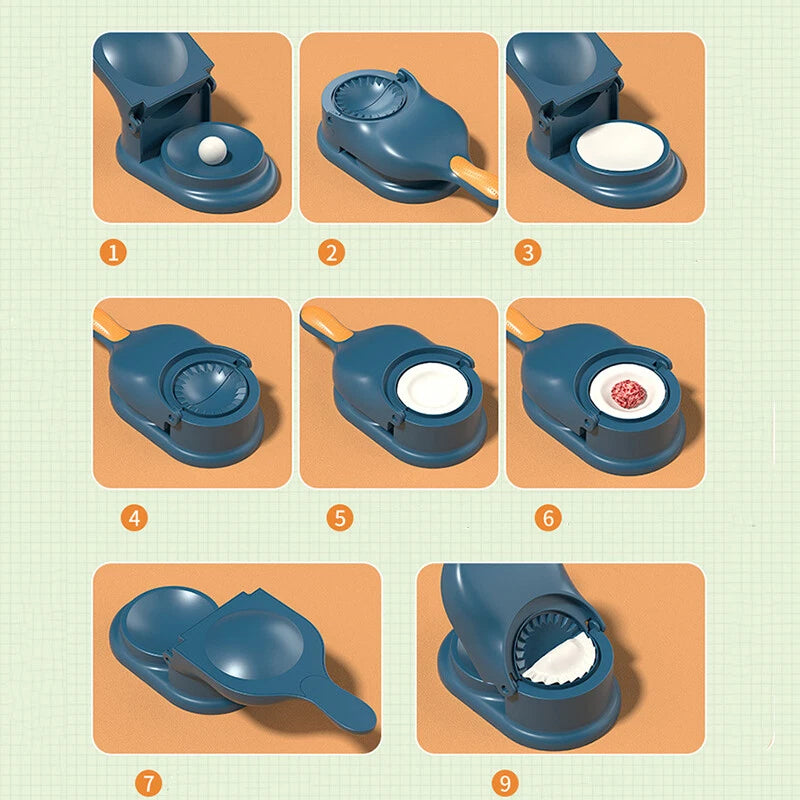 1

2

3

4

5

6

7

9